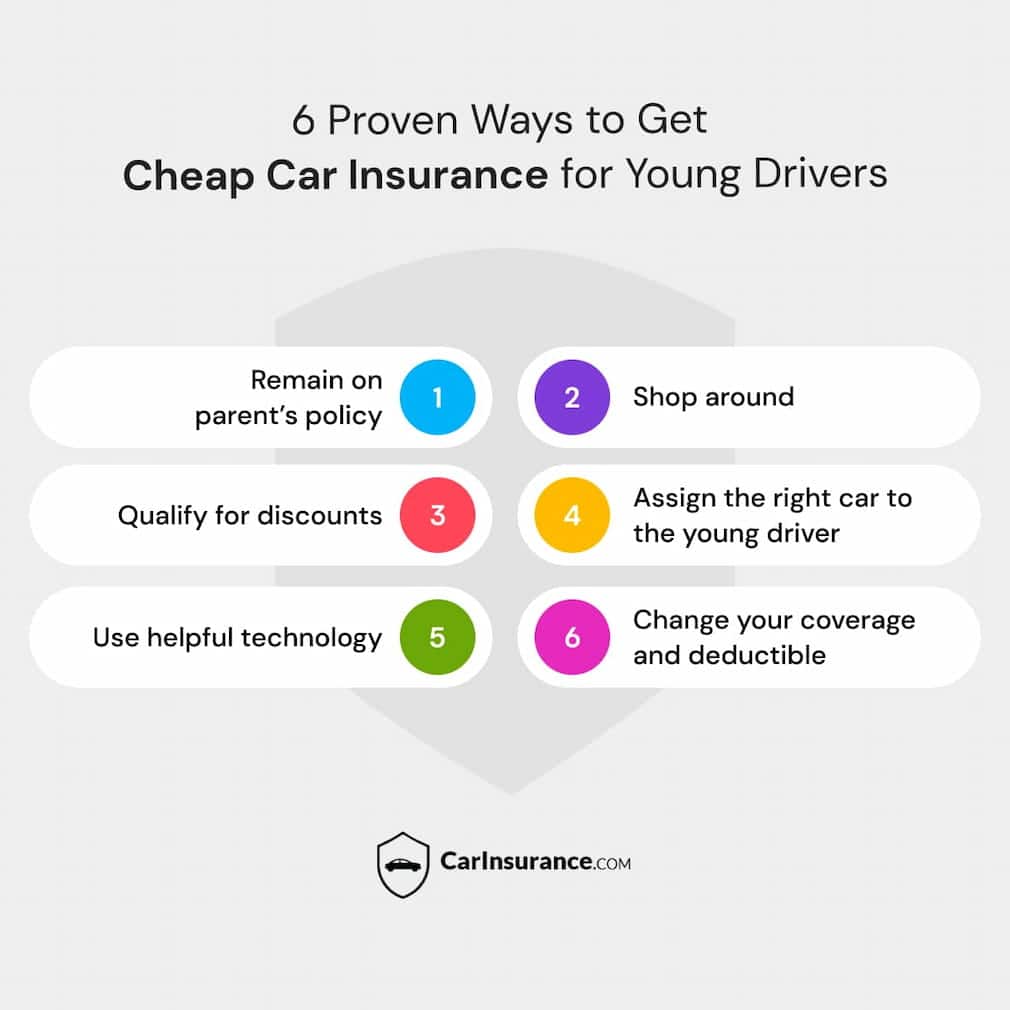 6 Proven Ways to Get
Cheap Car Insurance for Young Drivers

Remain on parent's policy 1

2 Shop around

Qualify for discounts 3

4 Assign the right car to the young driver

Use helpful technology 5

6 Change your coverage and deductible

CarInsurance.COM